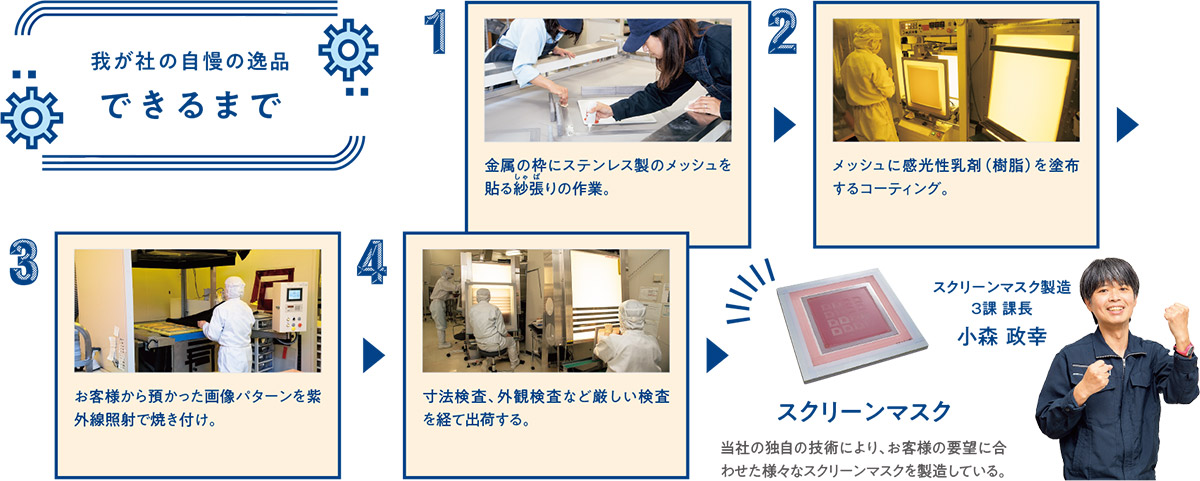 我が社の自慢の逸品
できるまで

1
金属の枠にステンレス製のメッシュを貼る紗張り（しゃば）の作業。

2
メッシュに感光性乳剤（樹脂）を塗布するコーティング。

3
お客様から預かった画像パターンを紫外線照射で焼き付け。

4
寸法検査、外観検査など厳しい検査を経て出荷する。

スクリーンマスク
当社の独自の技術により、お客様の要望に合わせた様々なスクリーンマスクを製造している。

スクリーンマスク製造
3課 課長
小森 政幸